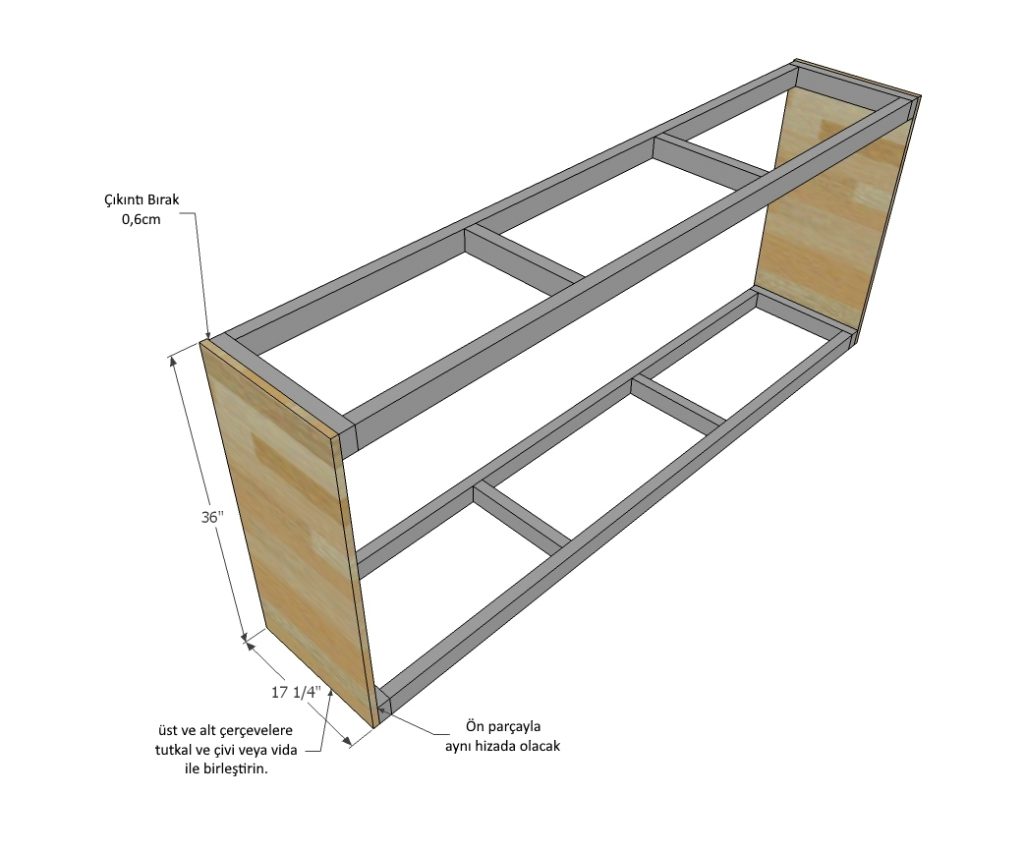 Çıkıntı Bırak
0,6cm

36"

17 1/4"

üst ve alt çerçevelere
tutkal ve çivi veya vida
ile birleştirin.

Ön parçayla
aynı hizada olacak