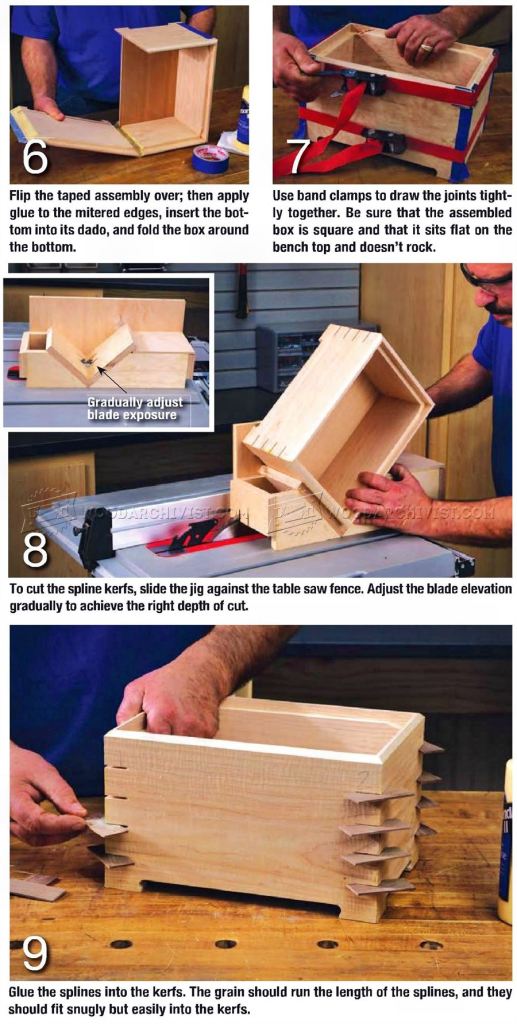 6

Flip the taped assembly over; then apply glue to the mitered edges, insert the bottom into its dado, and fold the box around the bottom.

7

Use band clamps to draw the joints tightly together. Be sure that the assembled box is square and that it sits flat on the bench top and doesn't rock.

Gradually adjust blade exposure

WOODARCHIVIST.COM

WOODARCHIVIST.COM

8

To cut the spline kerfs, slide the jig against the table saw fence. Adjust the blade elevation gradually to achieve the right depth of cut.

9

Glue the splines into the kerfs. The grain should run the length of the splines, and they should fit snugly but easily into the kerfs.