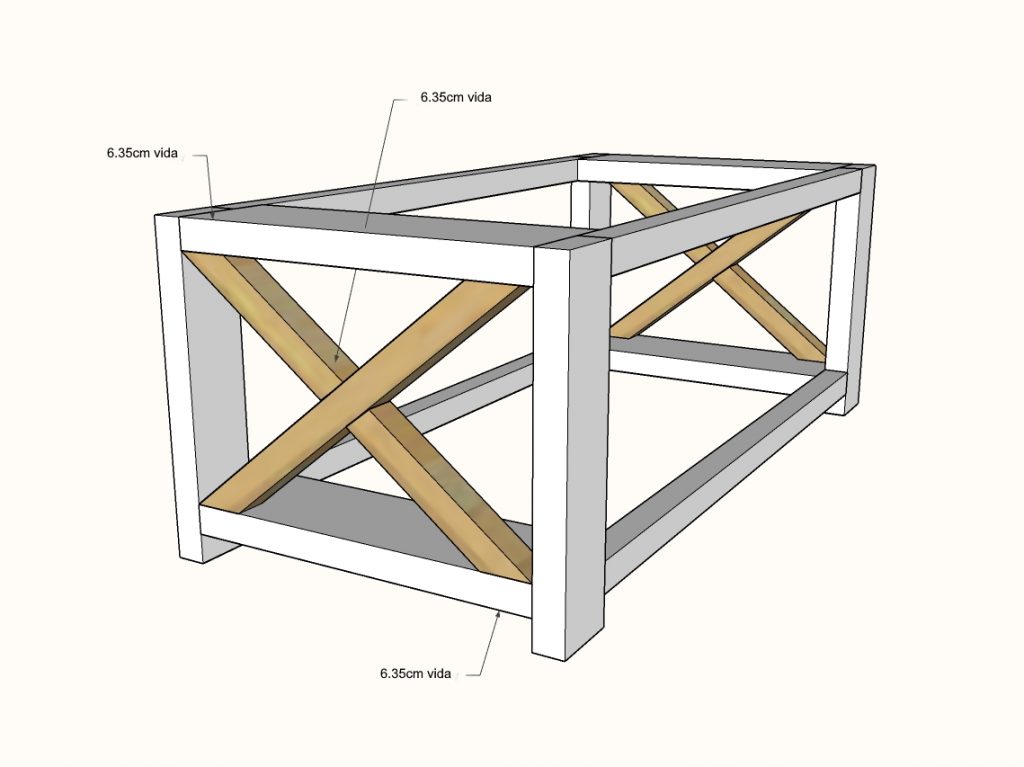 6.35cm vida

6.35cm vida

6.35cm vida